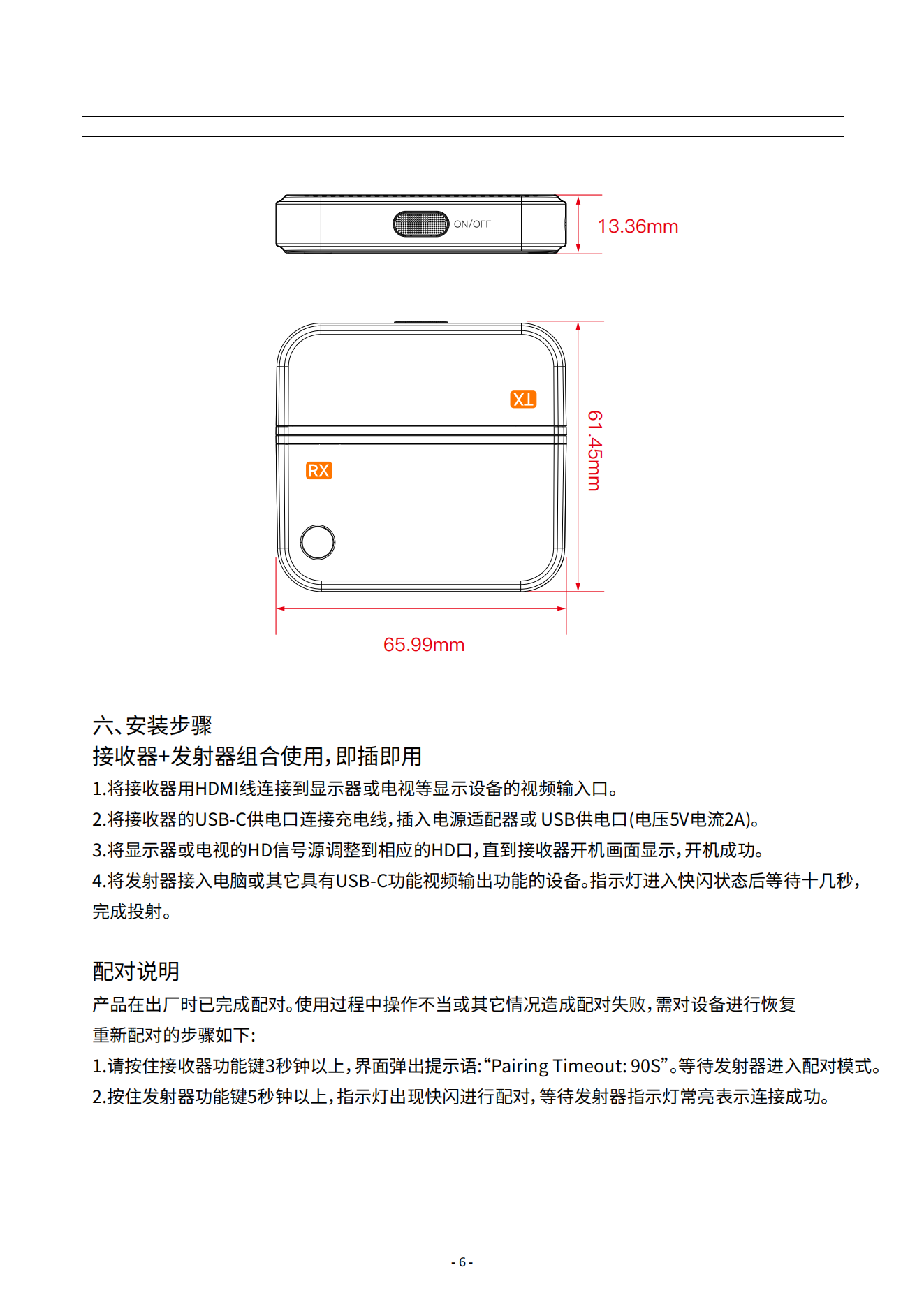 ON/OFF

13.36mm

TX

RX

61.45mm

65.99mm

六、安装步骤

接收器+发射器组合使用，即插即用

1.将接收器用HDMI线连接到显示器或电视等显示设备的视频输入口。

2.将接收器的USB-C供电口连接充电线，插入电源适配器或 USB供电口(电压5V电流2A)。

3.将显示器或电视的HD信号源调整到相应的HD口，直到接收器开机画面显示，开机成功。

4.将发射器接入电脑或其它具有USB-C功能视频输出功能的设备。指示灯进入快闪状态后等待十几秒，完成投射。

配对说明

产品在出厂时已完成配对。使用过程中操作不当或其它情况造成配对失败，需对设备进行恢复重新配对的步骤如下:

1.请按住接收器功能键3秒钟以上，界面弹出提示语:“Pairing Timeout: 90S”。等待发射器进入配对模式。

2.按住发射器功能键5秒钟以上，指示灯出现快闪进行配对，等待发射器指示灯常亮表示连接成功。

- 6 -